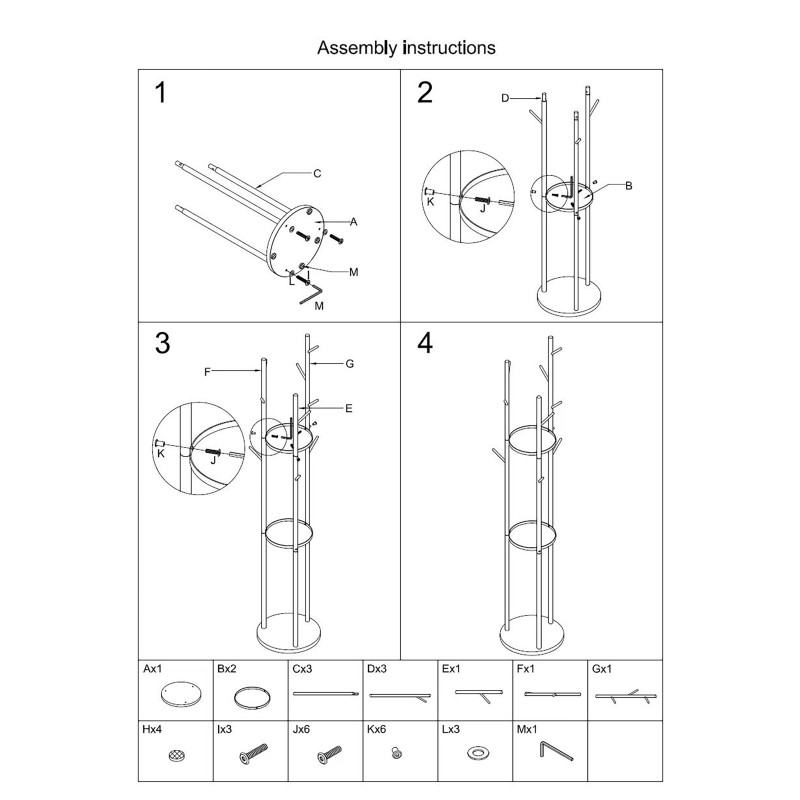 Assembly instructions

1

C

A

M

L

I

M

2

D

B

K

J

3

F

G

E

K

J

4

| Ax1 | Bx2 | Cx3 | Dx3 | Ex1 | Fx1 | Gx1 |
|---|---|---|---|---|---|---|
| Hx4 | Ix3 | Jx6 | Kx6 | Lx3 | Mx1 | |